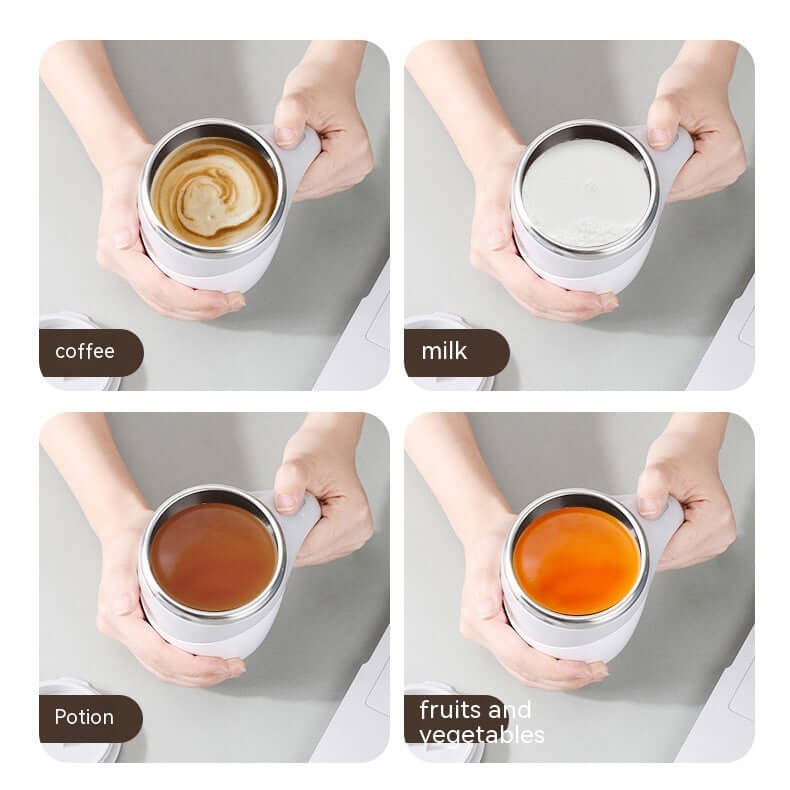 coffee

milk

Potion

fruits and vegetables