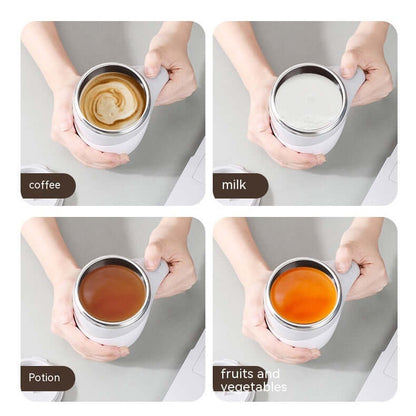 coffee

milk

Potion

fruits and vegetables