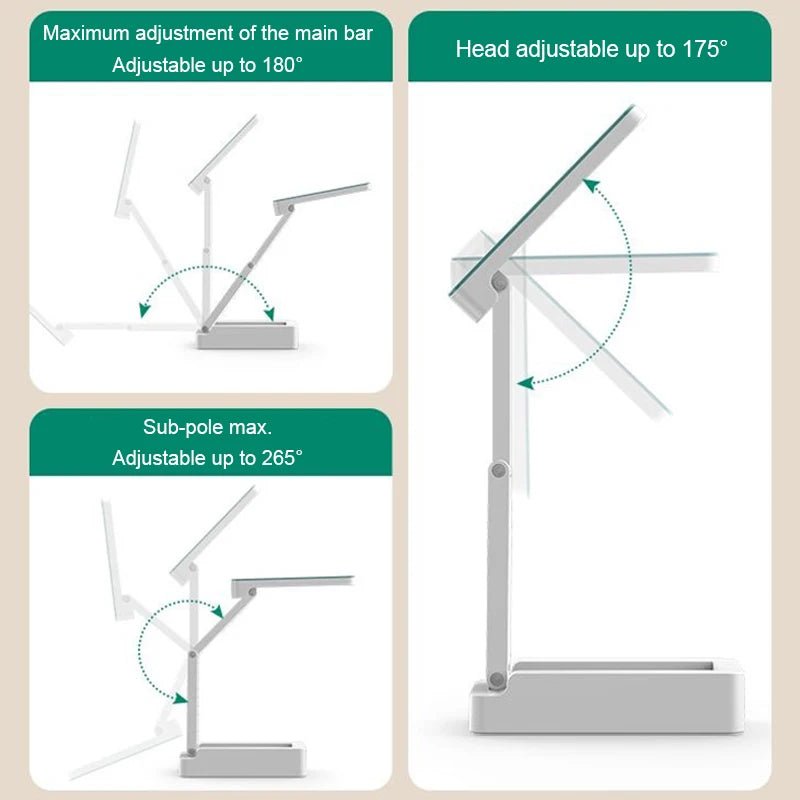 Maximum adjustment of the main bar
Adjustable up to 180°

Sub-pole max.
Adjustable up to 265°

Head adjustable up to 175°